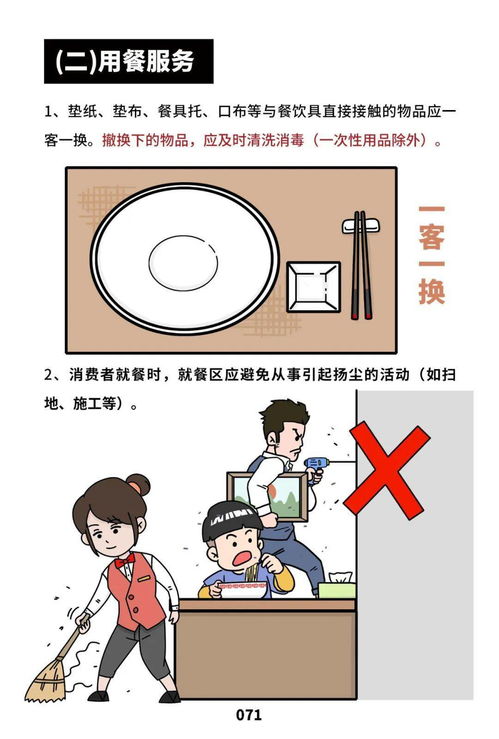 (二)用餐服务

1、垫纸、垫布、餐具托、口布等与餐饮具直接接触的物品应一客一换。撤换下的物品，应及时清洗消毒（一次性用品除外）。

一客一换

2、消费者就餐时，就餐区应避免从事引起扬尘的活动（如扫地、施工等）。

071